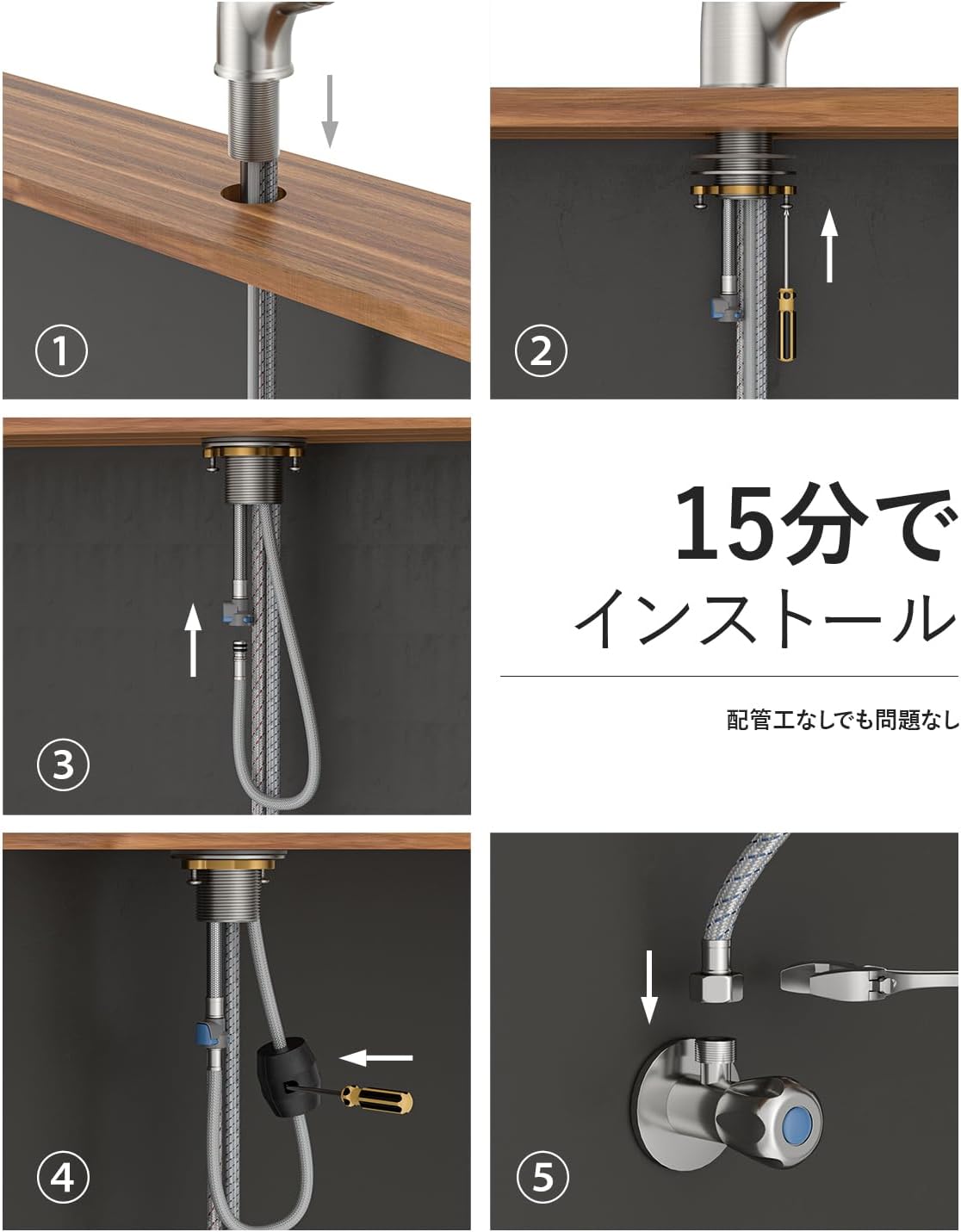 ①

②

③

15分で
インストール

配管工なしでも問題なし

④

⑤